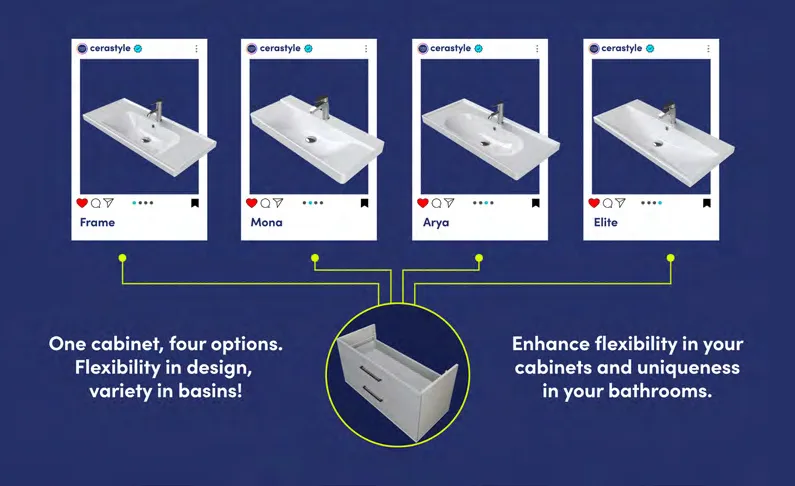 cerastyle

Frame

cerastyle

Mona

cerastyle

Arya

cerastyle

Elite

One cabinet, four options. Flexibility in design, variety in basins!

Enhance flexibility in your cabinets and uniqueness in your bathrooms.